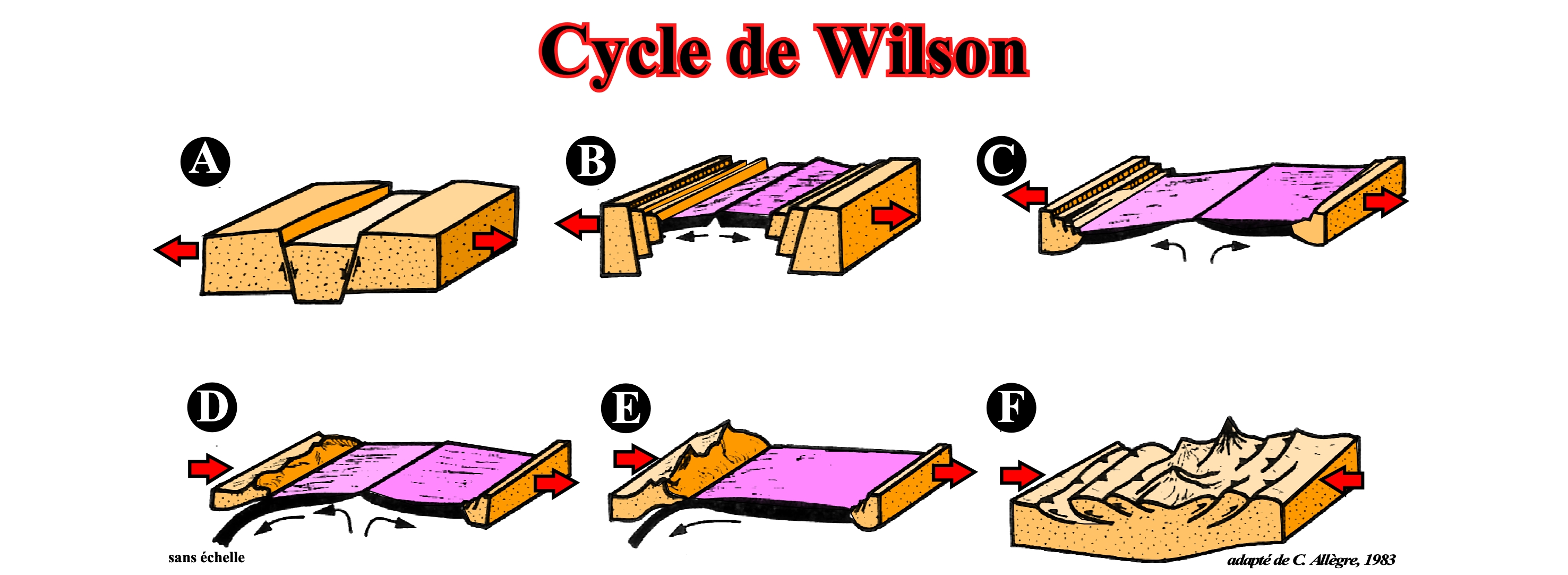 Cycle de Wilson

A

B

C

D

E

F

sans échelle

adapté de C. Allègre, 1983